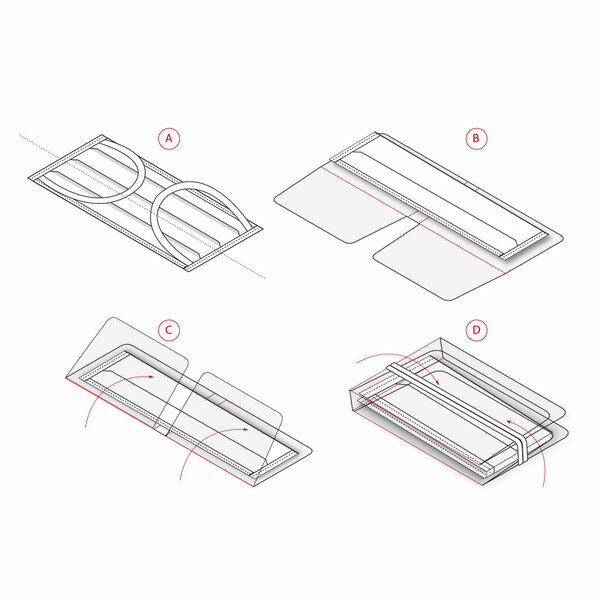 A

B

C

D