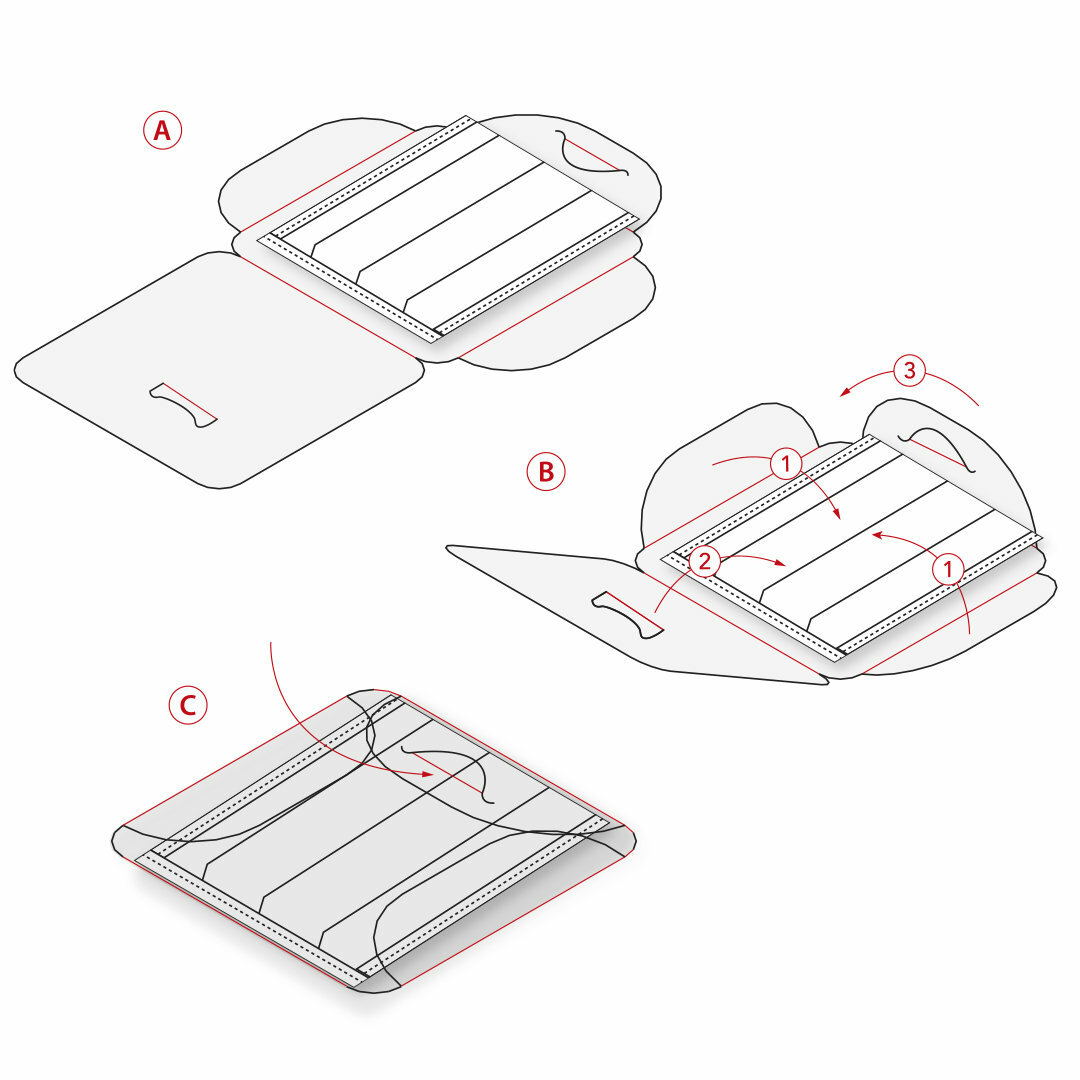 A

B

3

1

2

1

C