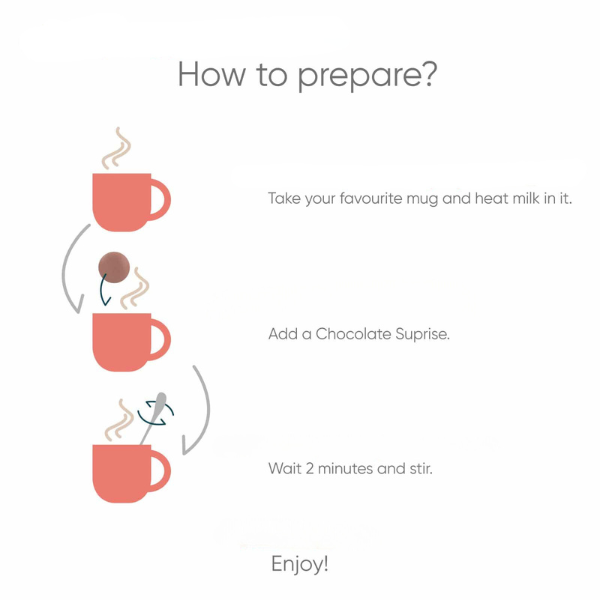 How to prepare?

Take your favourite mug and heat milk in it.

Add a Chocolate Suprise.

Wait 2 minutes and stir.

Enjoy!